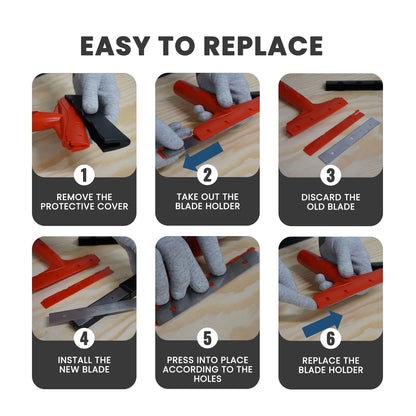 EASY TO REPLACE

1
REMOVE THE PROTECTIVE COVER

2
TAKE OUT THE BLADE HOLDER

3
DISCARD THE OLD BLADE

4
INSTALL THE NEW BLADE

5
PRESS INTO PLACE ACCORDING TO THE HOLES

6
REPLACE THE BLADE HOLDER