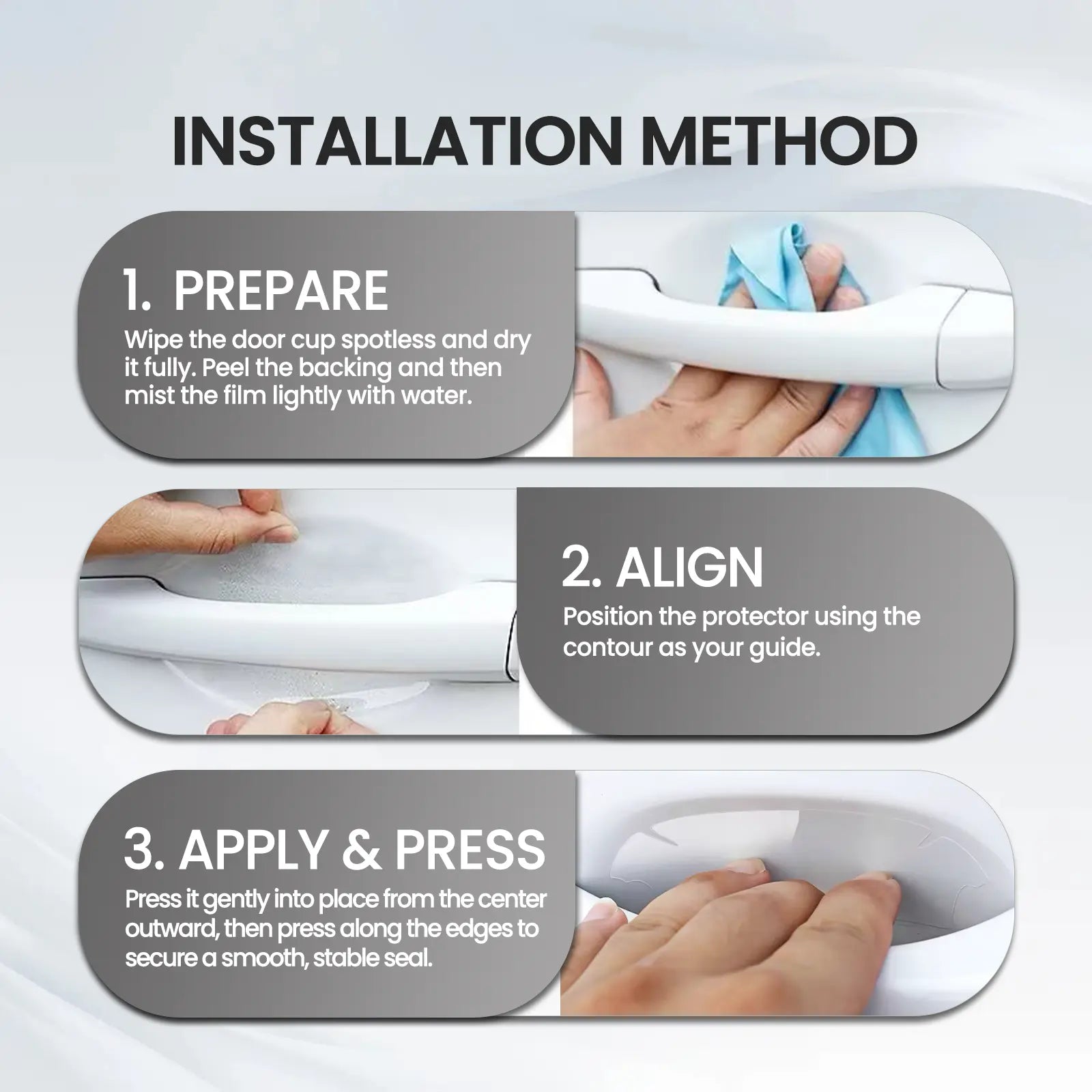 INSTALLATION METHOD

1. PREPARE
Wipe the door cup spotless and dry it fully. Peel the backing and then mist the film lightly with water.

2. ALIGN
Position the protector using the contour as your guide.

3. APPLY & PRESS
Press it gently into place from the center outward, then press along the edges to secure a smooth, stable seal.