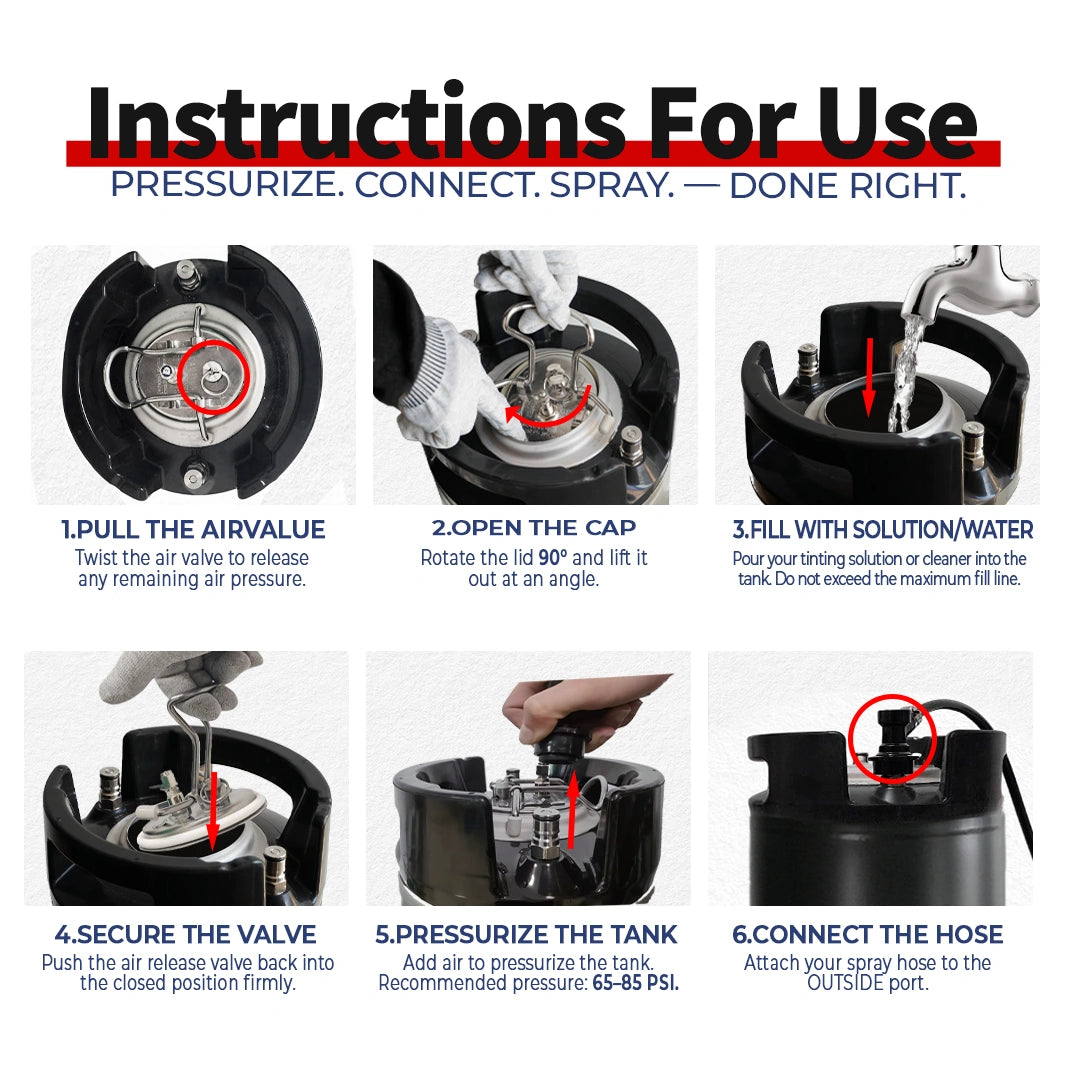 Instructions For Use
PRESSURIZE. CONNECT. SPRAY. — DONE RIGHT.

1.PULL THE AIRVALUE
Twist the air valve to release any remaining air pressure.

2.OPEN THE CAP
Rotate the lid 90° and lift it out at an angle.

3.FILL WITH SOLUTION/WATER
Pour your tinting solution or cleaner into the tank. Do not exceed the maximum fill line.

4.SECURE THE VALVE
Push the air release valve back into the closed position firmly.

5.PRESSURIZE THE TANK
Add air to pressurize the tank. Recommended pressure: 65–85 PSI.

6.CONNECT THE HOSE
Attach your spray hose to the OUTSIDE port.