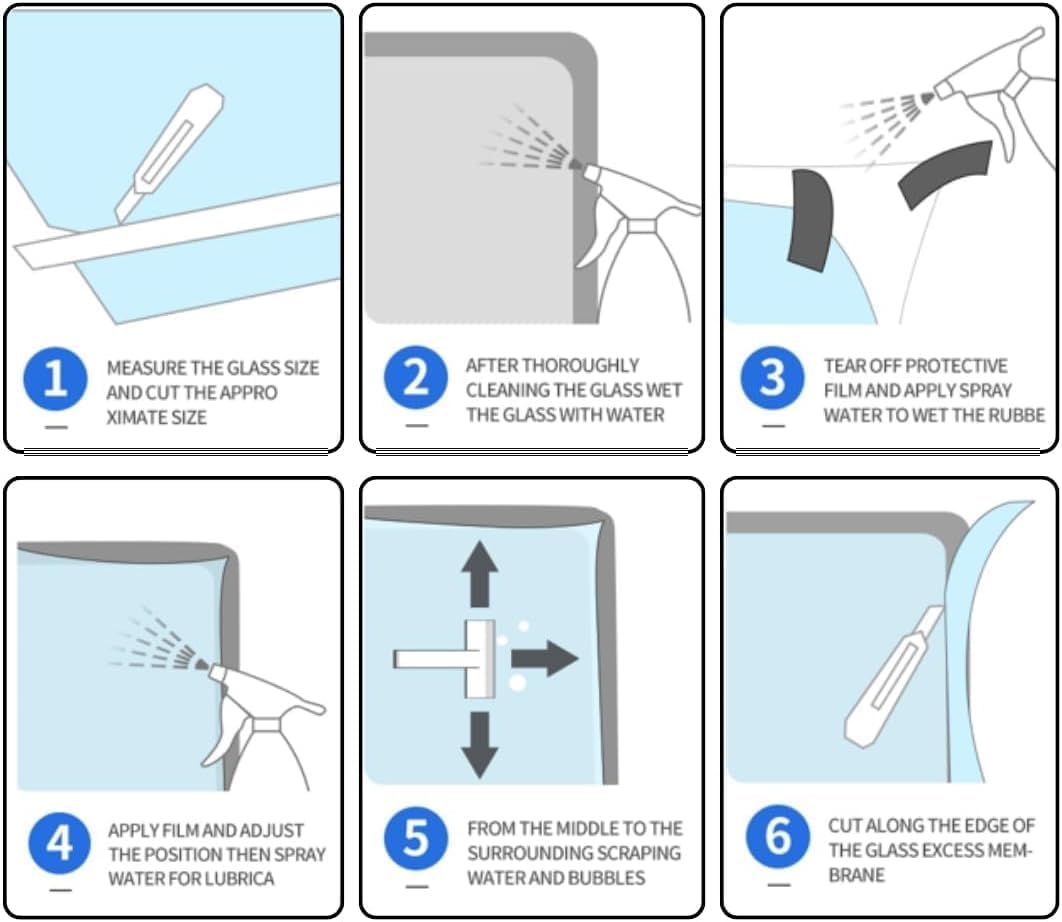 1
MEASURE THE GLASS SIZE AND CUT THE APPRO XIMATE SIZE

2
AFTER THOROUGHLY CLEANING THE GLASS WET THE GLASS WITH WATER

3
TEAR OFF PROTECTIVE FILM AND APPLY SPRAY WATER TO WET THE RUBBE

4
APPLY FILM AND ADJUST THE POSITION THEN SPRAY WATER FOR LUBRICA

5
FROM THE MIDDLE TO THE SURROUNDING SCRAPING WATER AND BUBBLES

6
CUT ALONG THE EDGE OF THE GLASS EXCESS MEMBRANE