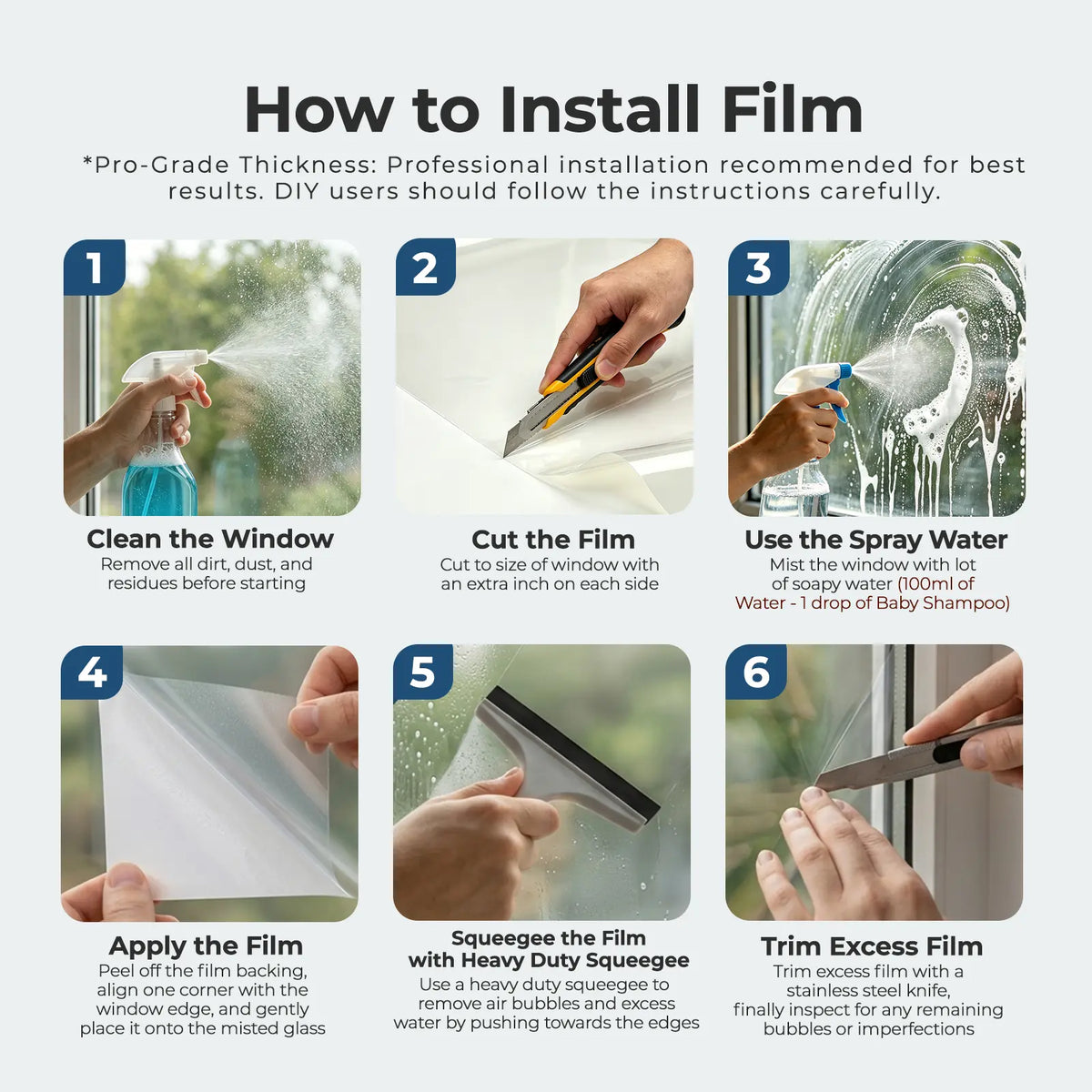 How to Install Film

*Pro-Grade Thickness: Professional installation recommended for best results. DIY users should follow the instructions carefully.

1

Clean the Window

Remove all dirt, dust, and residues before starting

2

Cut the Film

Cut to size of window with an extra inch on each side

3

Use the Spray Water

Mist the window with lot of soapy water (100ml of Water - 1 drop of Baby Shampoo)

4

Apply the Film

Peel off the film backing, align one corner with the window edge, and gently place it onto the misted glass

5

Squeegee the Film with Heavy Duty Squeegee

Use a heavy duty squeegee to remove air bubbles and excess water by pushing towards the edges

6

Trim Excess Film

Trim excess film with a stainless steel knife, finally inspect for any remaining bubbles or imperfections